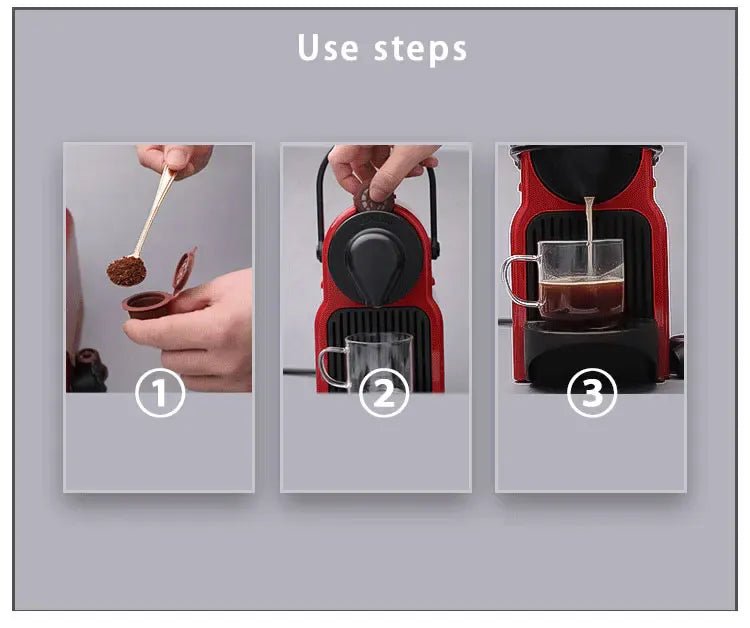 Use steps

1

2

3