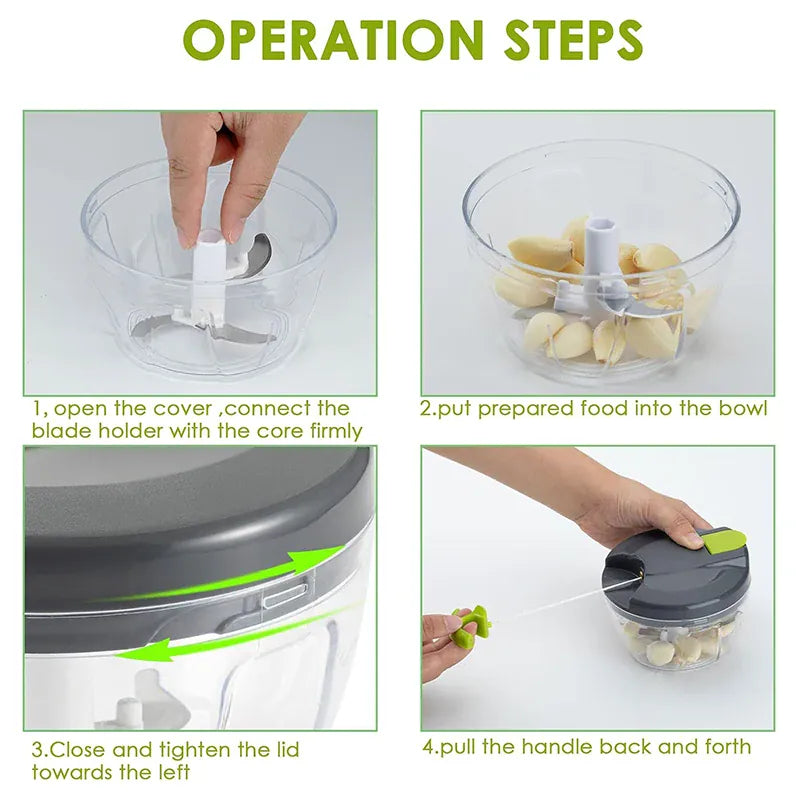 OPERATION STEPS

1, open the cover ,connect the blade holder with the core firmly

2.put prepared food into the bowl

3.Close and tighten the lid towards the left

4.pull the handle back and forth