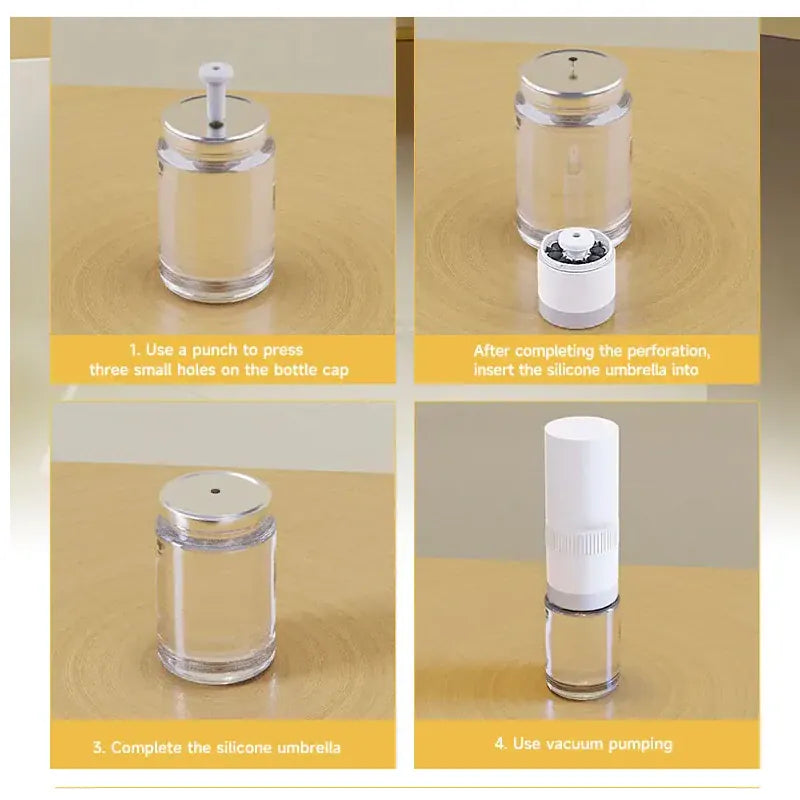 1. Use a punch to press three small holes on the bottle cap

After completing the perforation, insert the silicone umbrella into

3. Complete the silicone umbrella

4. Use vacuum pumping