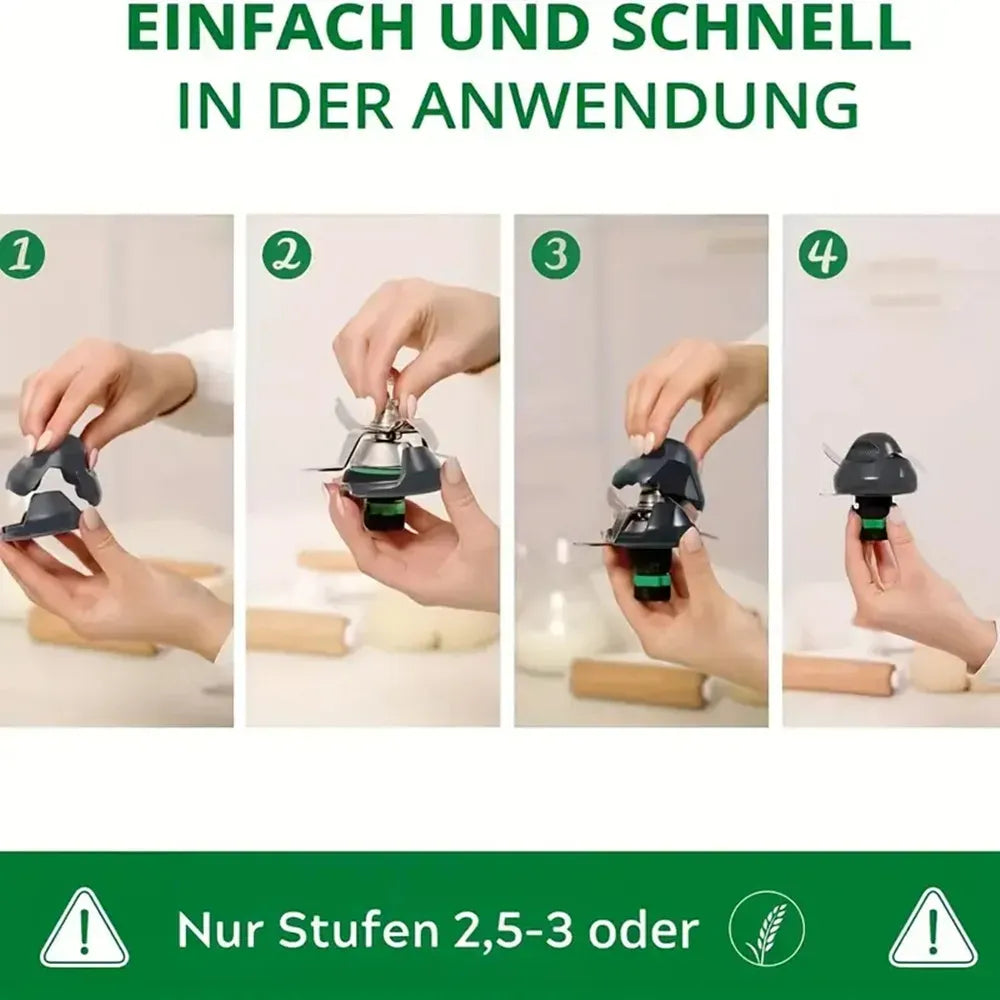 EINFACH UND SCHNELL
IN DER ANWENDUNG

1

2

3

4

Nur Stufen 2,5-3 oder