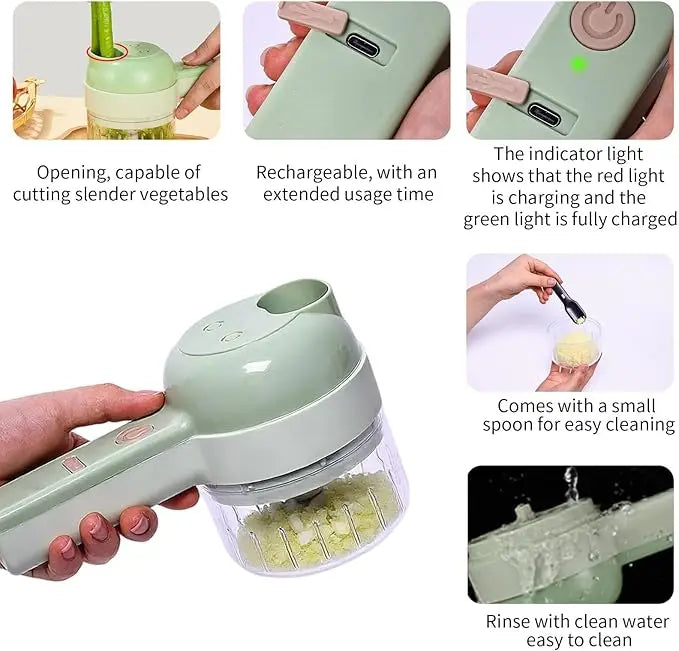 Opening, capable of cutting slender vegetables

Rechargeable, with an extended usage time

The indicator light shows that the red light is charging and the green light is fully charged

Comes with a small spoon for easy cleaning

Rinse with clean water easy to clean