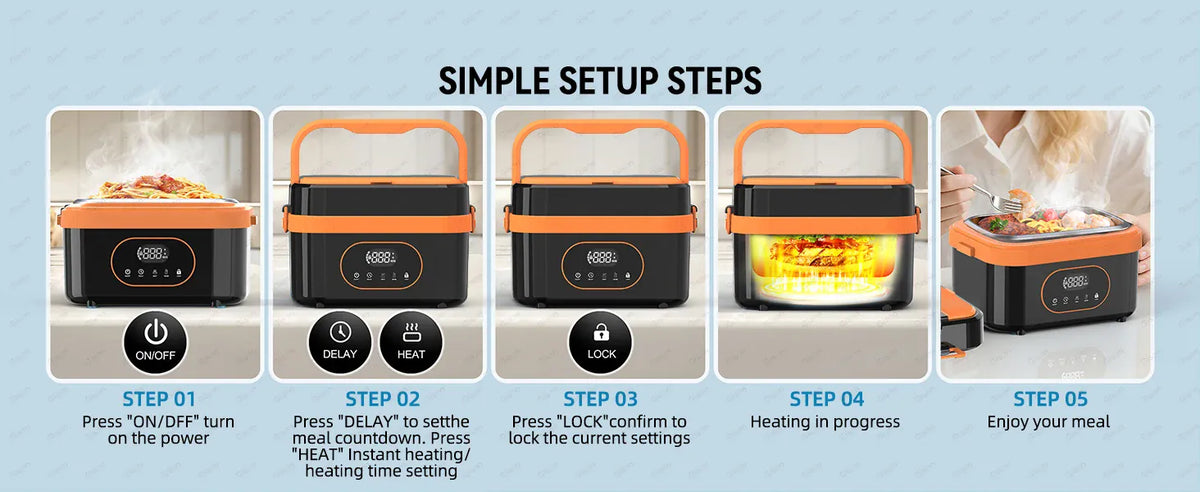 SIMPLE SETUP STEPS

ON/OFF

STEP 01
Press "ON/DFF" turn on the power

DELAY

HEAT

STEP 02
Press "DELAY" to setthe meal countdown. Press "HEAT" Instant heating/ heating time setting

LOCK

STEP 03
Press "LOCK"confirm to lock the current settings

STEP 04
Heating in progress

STEP 05
Enjoy your meal