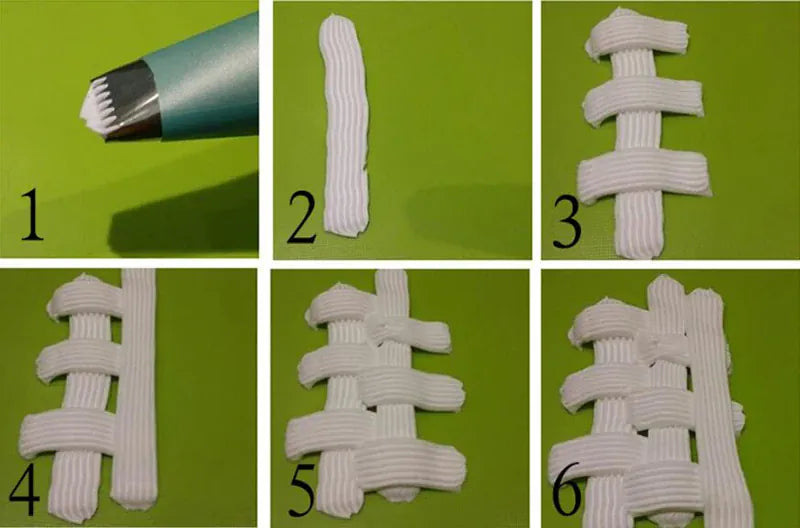 1
2
3
4
5
6