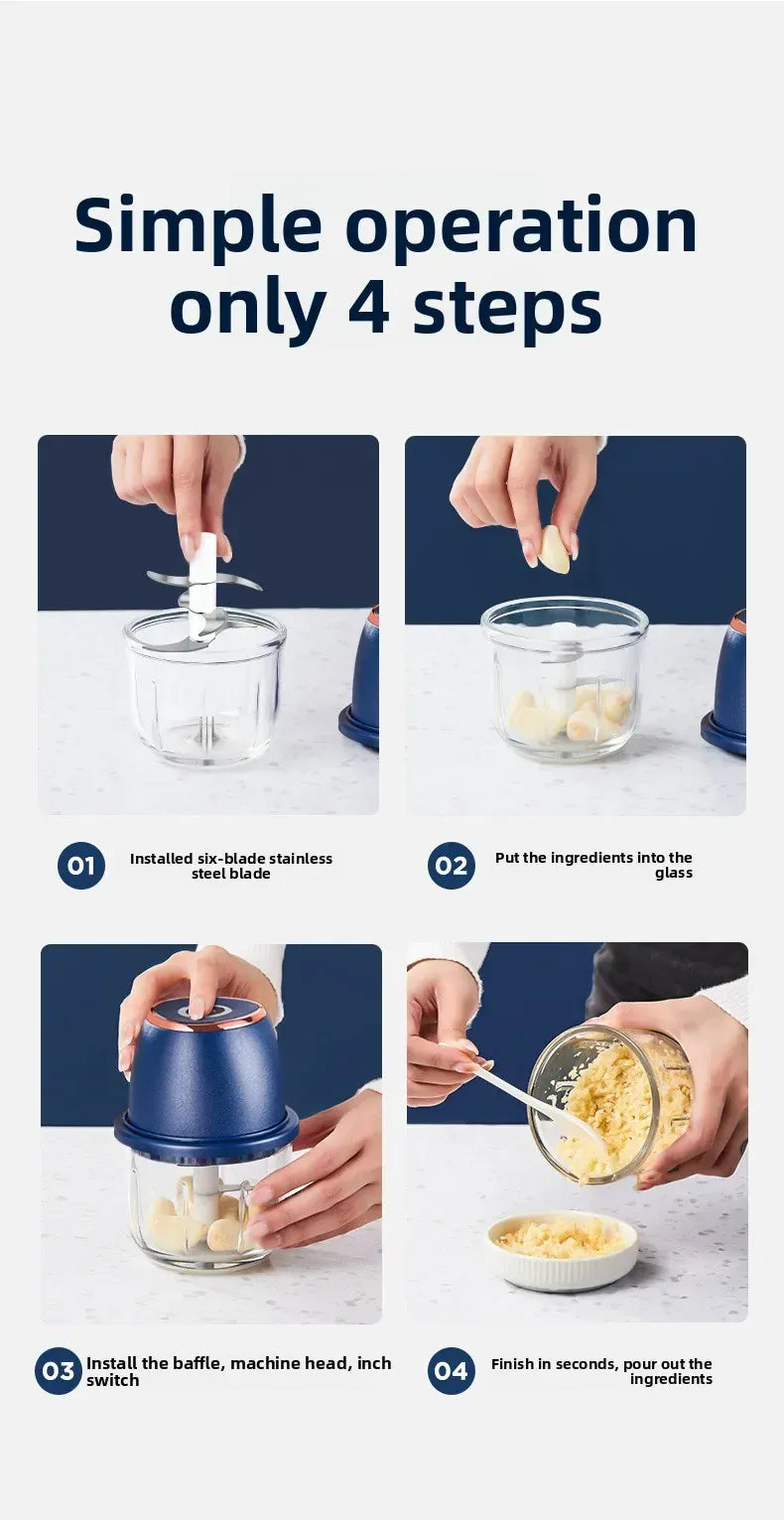 Simple operation only 4 steps

01 Installed six-blade stainless steel blade

02 Put the ingredients into the glass

03 Install the baffle, machine head, inch switch

04 Finish in seconds, pour out the ingredients